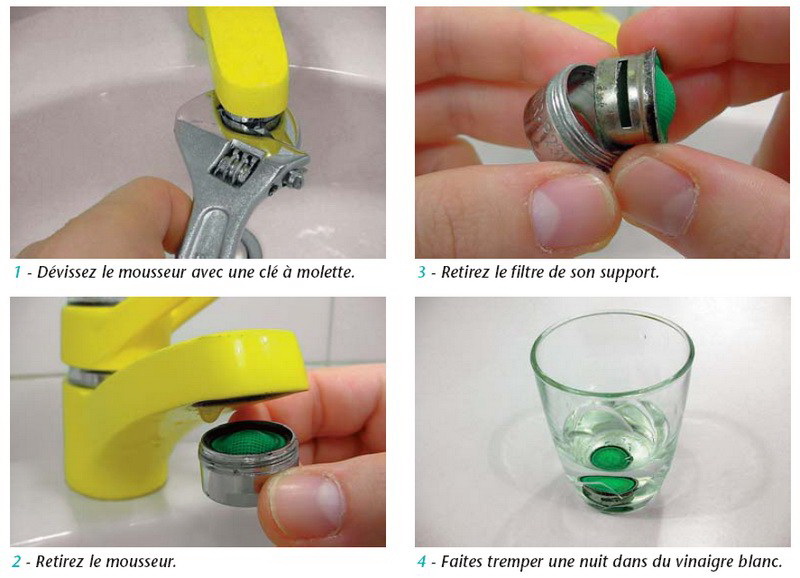 1 - Dévissez le mousseur avec une clé à molette.

2 - Retirez le mousseur.

3 - Retirez le filtre de son support.

4 - Faites tremper une nuit dans du vinaigre blanc.